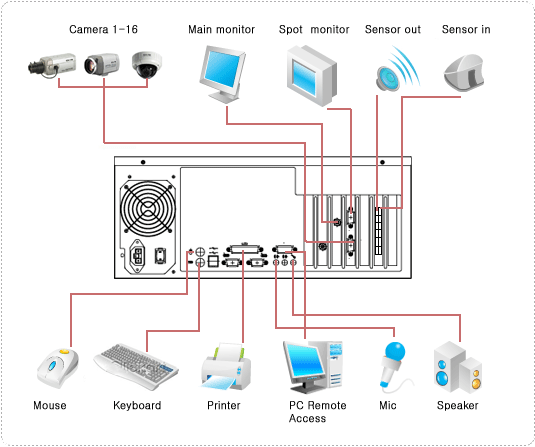 Camera 1-16

Main monitor

Spot monitor

Sensor out

Sensor in

Mouse

Keyboard

Printer

PC Remote Access

Mic

Speaker